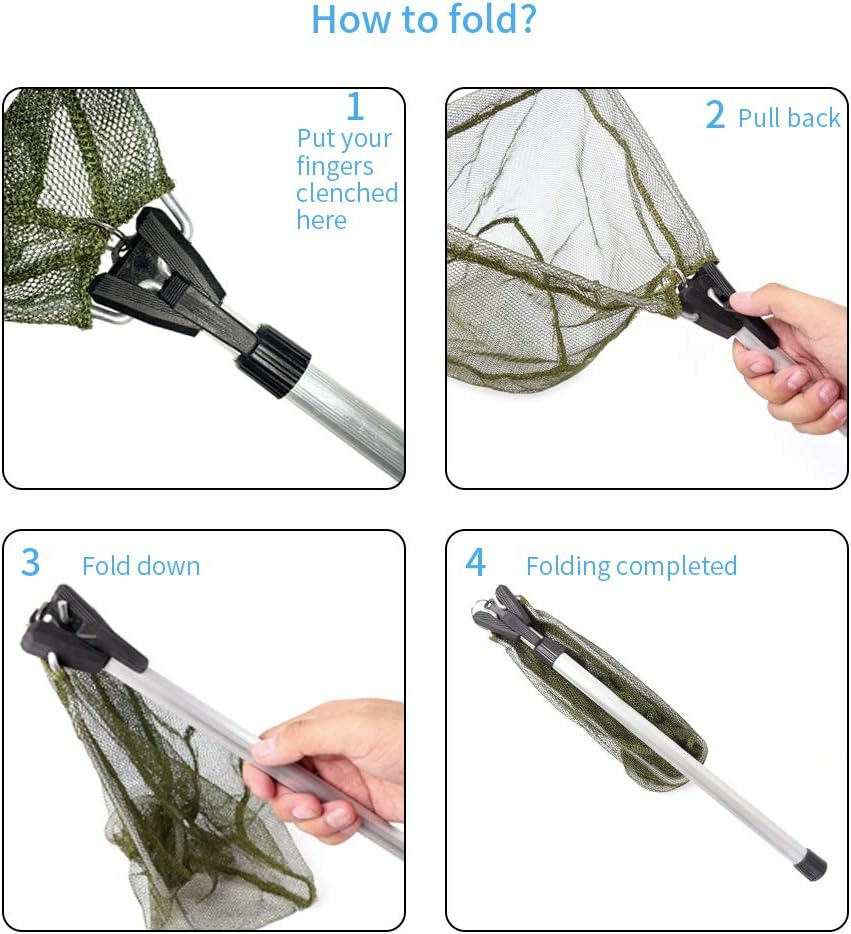 How to fold?

1
Put your fingers clenched here

2 Pull back

3 Fold down

4 Folding completed